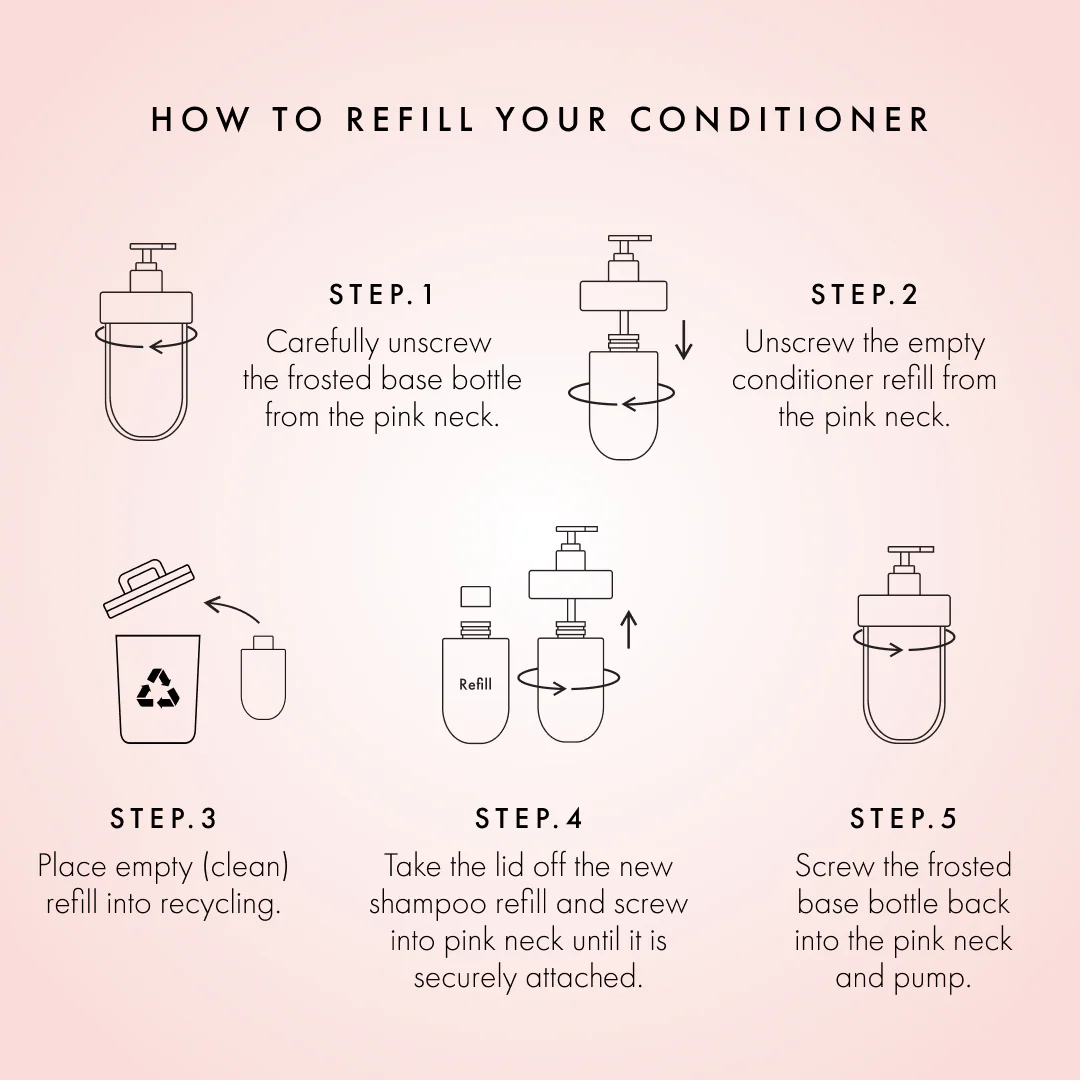 HOW TO REFILL YOUR CONDITIONER

STEP.1
Carefully unscrew the frosted base bottle from the pink neck.

STEP.2
Unscrew the empty conditioner refill from the pink neck.

Refill

STEP.3
Place empty (clean) refill into recycling.

STEP.4
Take the lid off the new shampoo refill and screw into pink neck until it is securely attached.

STEP.5
Screw the frosted base bottle back into the pink neck and pump.